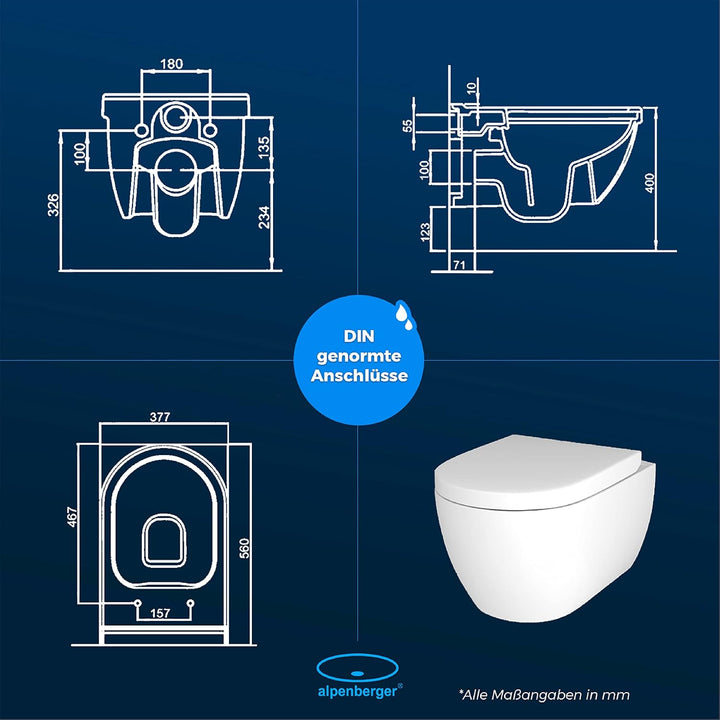 180
100
135
326
234

10
55
100
400
123
71

DIN genormte Anschlüsse

377
467
560
157

alpenberger®

*Alle Maßangaben in mm