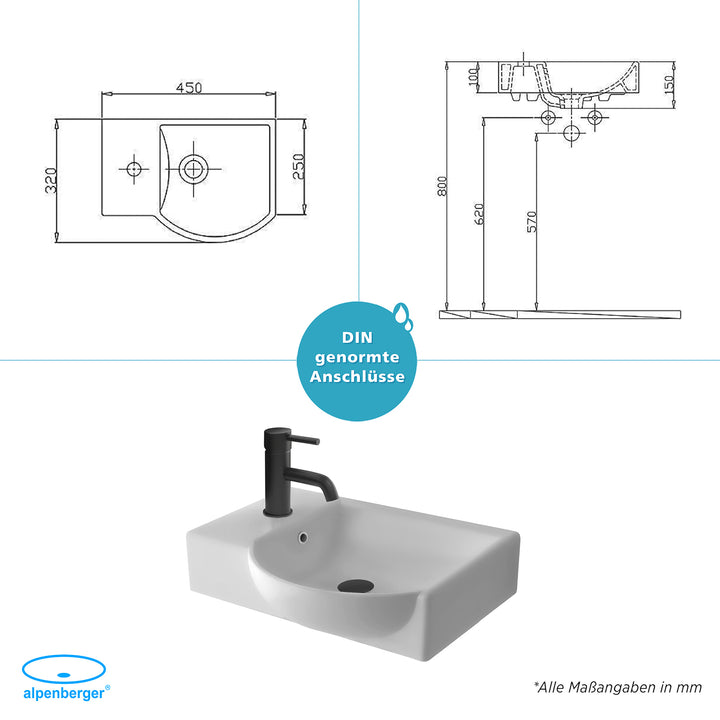 450

320

250

100

150

800

620

570

DIN genormte Anschlüsse

alpenberger®

*Alle Maßangaben in mm