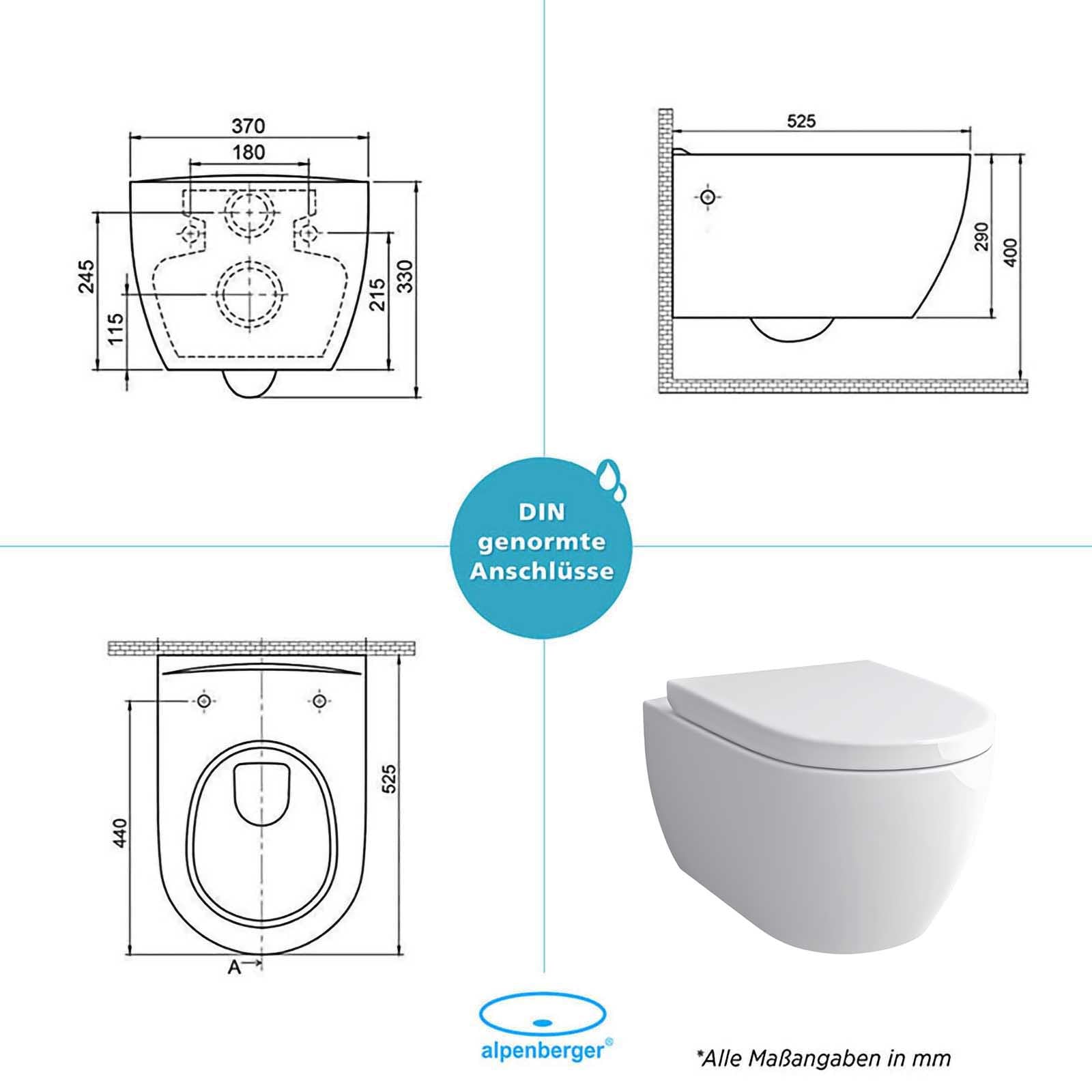 370
180
245
115
215
330

525
290
400

DIN genormte Anschlüsse

440
525
A

alpenberger®

*Alle Maßangaben in mm