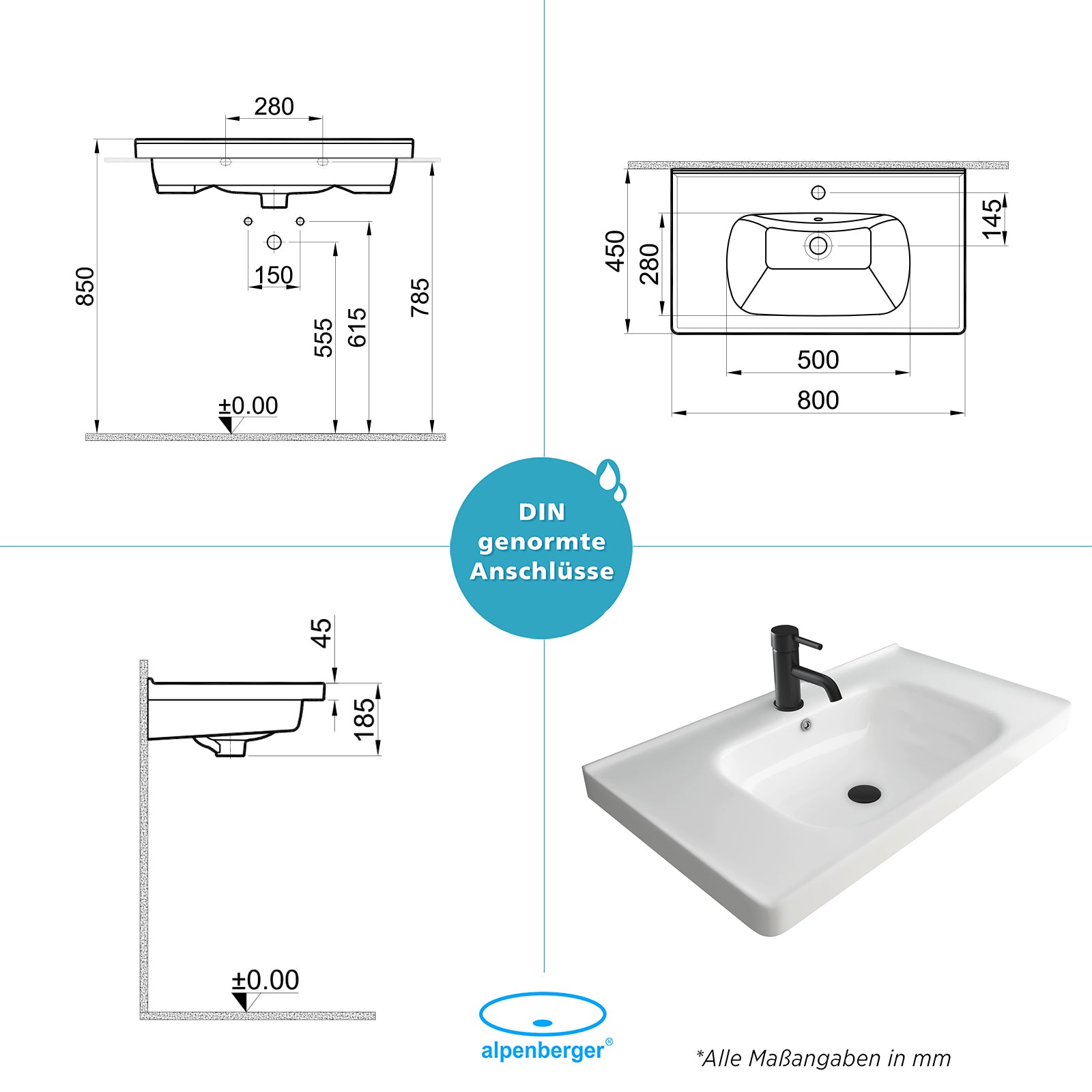 280

850

150

555

615

785

±0.00

450

280

145

500

800

DIN genormte Anschlüsse

45

185

±0.00

alpenberger®

*Alle Maßangaben in mm