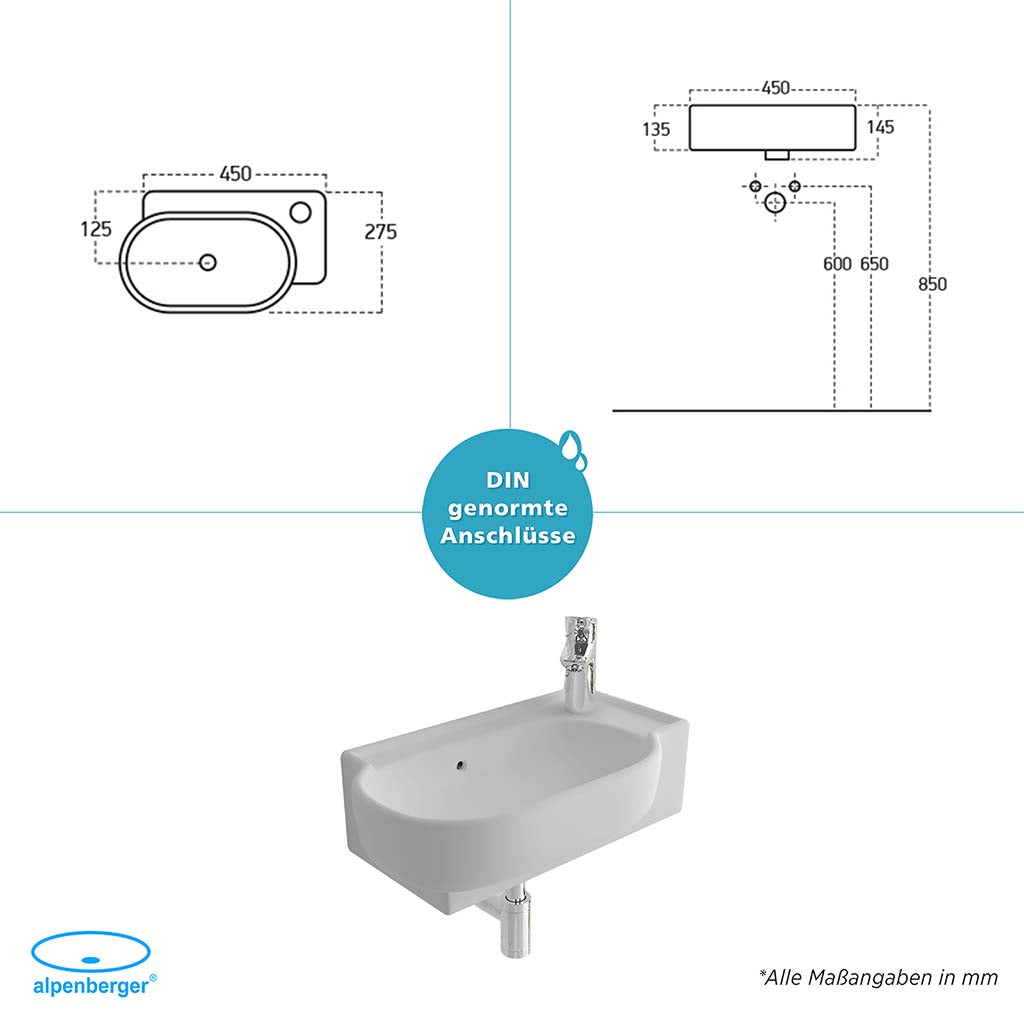 450
125
275

450
135
145
600
650
850

DIN genormte Anschlüsse

alpenberger®

*Alle Maßangaben in mm